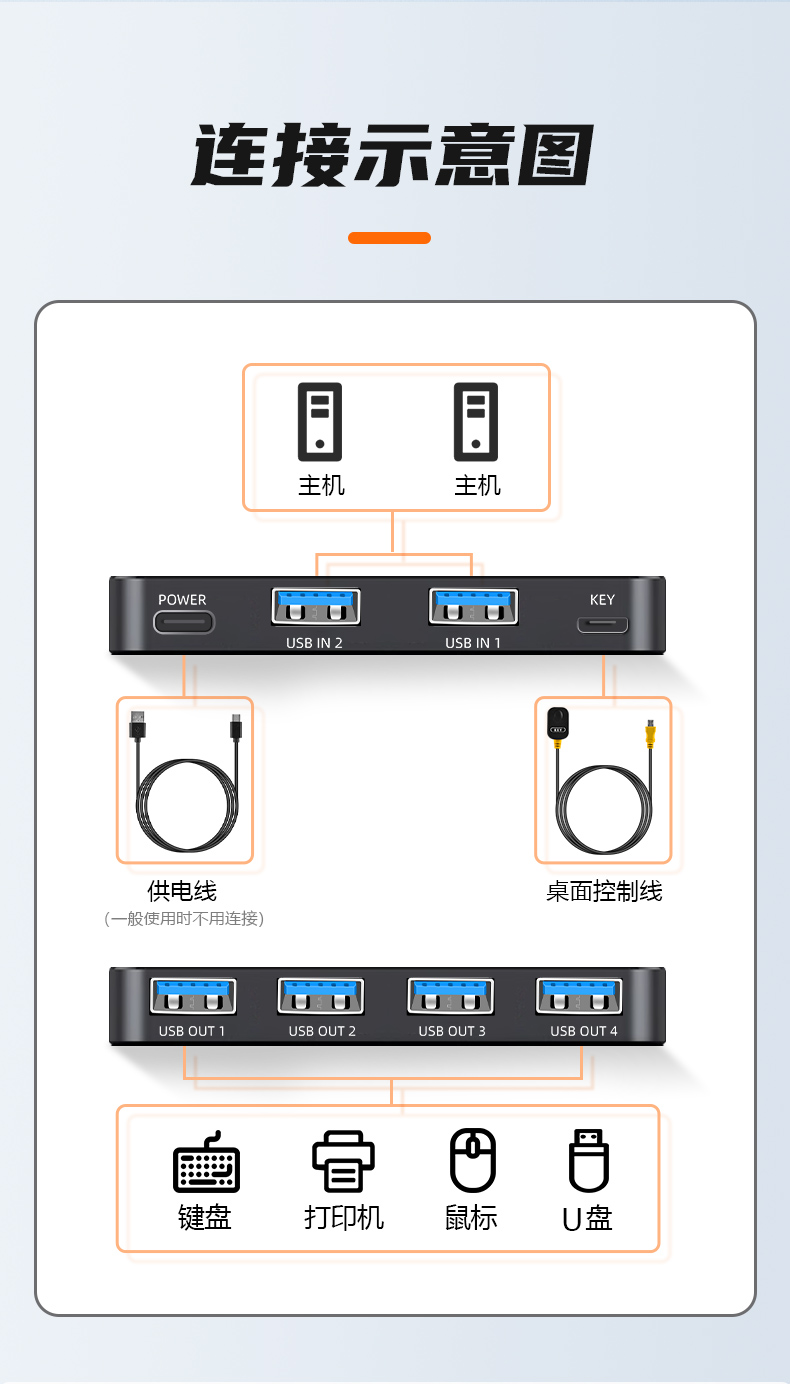 连接示意图

主机
主机

POWER
USB IN 2
USB IN 1
KEY

供电线
(一般使用时不用连接)

桌面控制线

USB OUT 1
USB OUT 2
USB OUT 3
USB OUT 4

键盘
打印机
鼠标
U盘